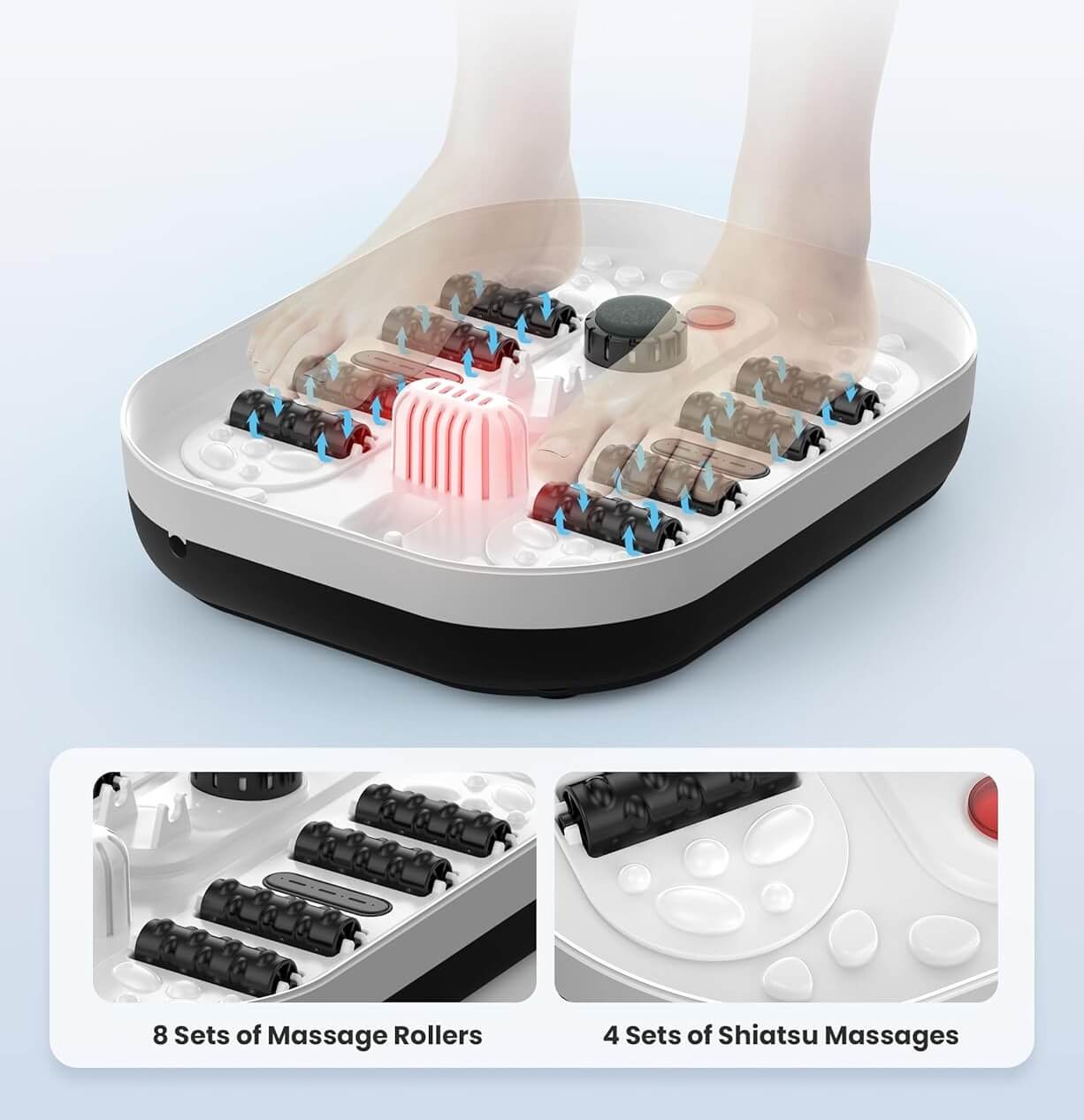 8 Sets of Massage Rollers

4 Sets of Shiatsu Massages