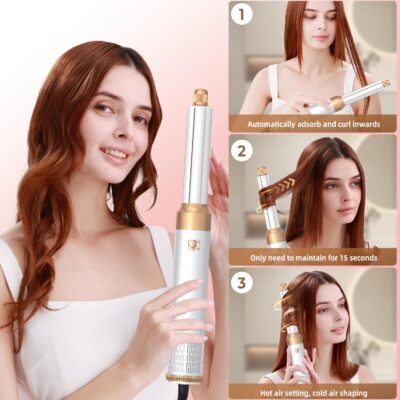 1
Automatically adsorb and curl inwards

2
Only need to maintain for 15 seconds

3
Hot air setting, cold air shaping