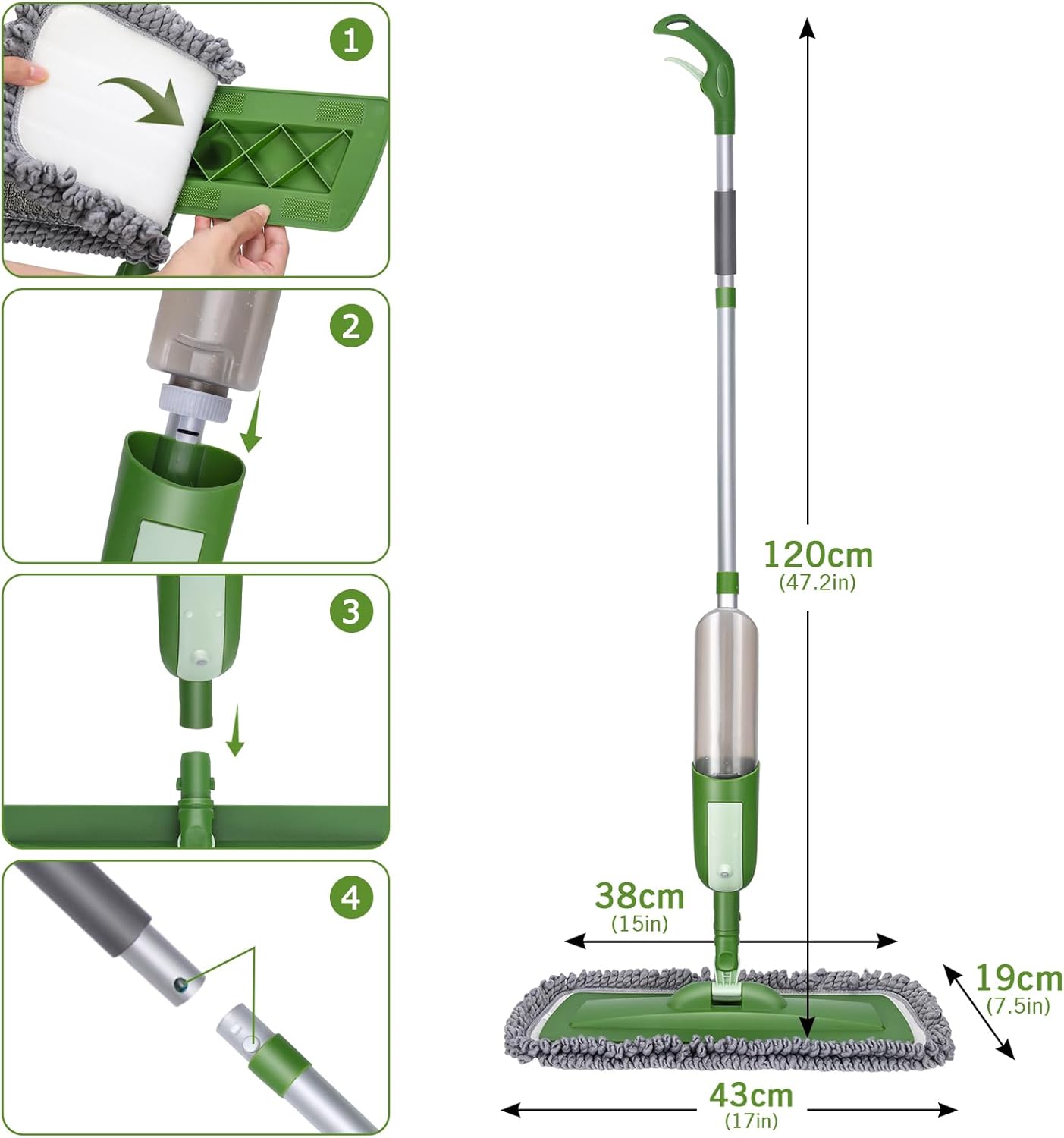 1

2

3

4

120cm
(47.2in)

38cm
(15in)

19cm
(7.5in)

43cm
(17in)