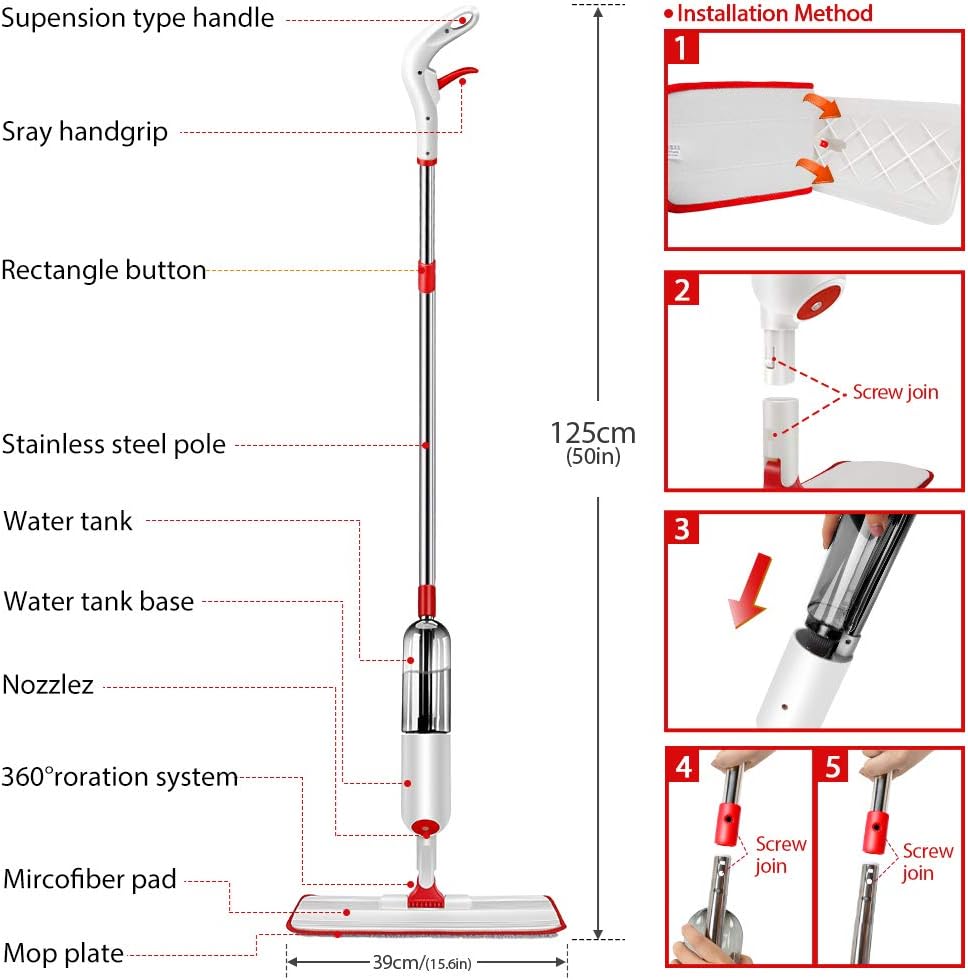 Supension type handle

Sray handgrip

Rectangle button

Stainless steel pole

Water tank

Water tank base

Nozzlez

360°roration system

Mircofiber pad

Mop plate

125cm
(50in)

39cm/(15.6in)

• Installation Method

1

2

Screw join

3

4

Screw join

5

Screw join